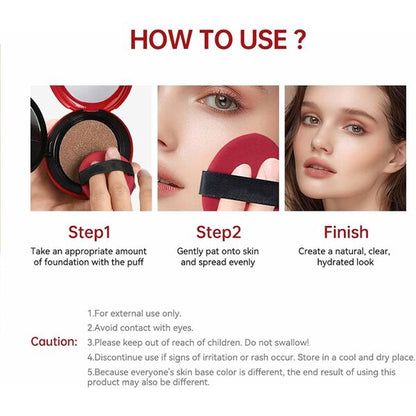 HOW TO USE ?

Step1
Take an appropriate amount of foundation with the puff

Step2
Gently pat onto skin and spread evenly

Finish
Create a natural, clear, hydrated look

Caution:
1.For external use only.
2.Avoid contact with eyes.
3.Please keep out of reach of children. Do not swallow!
4.Discontinue use if signs of irritation or rash occur. Store in a cool and dry place.
5.Because everyone's skin base color is different, the end result of using this product may also be different.