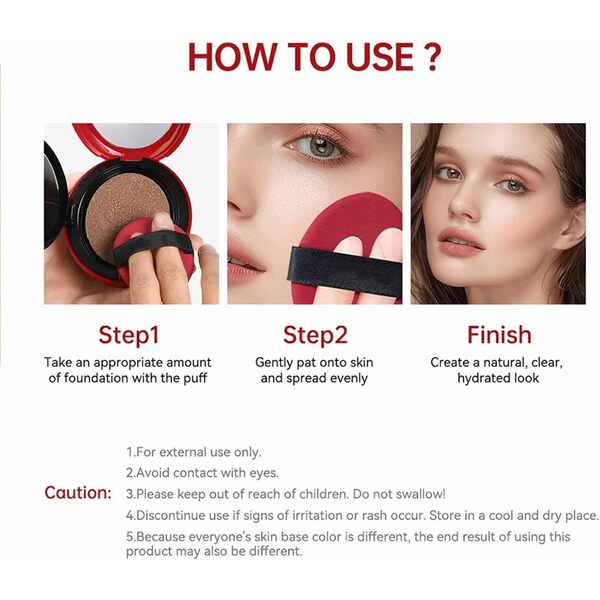 HOW TO USE ?

Step1
Take an appropriate amount of foundation with the puff

Step2
Gently pat onto skin and spread evenly

Finish
Create a natural, clear, hydrated look

Caution:
1.For external use only.
2.Avoid contact with eyes.
3.Please keep out of reach of children. Do not swallow!
4.Discontinue use if signs of irritation or rash occur. Store in a cool and dry place.
5.Because everyone's skin base color is different, the end result of using this product may also be different.